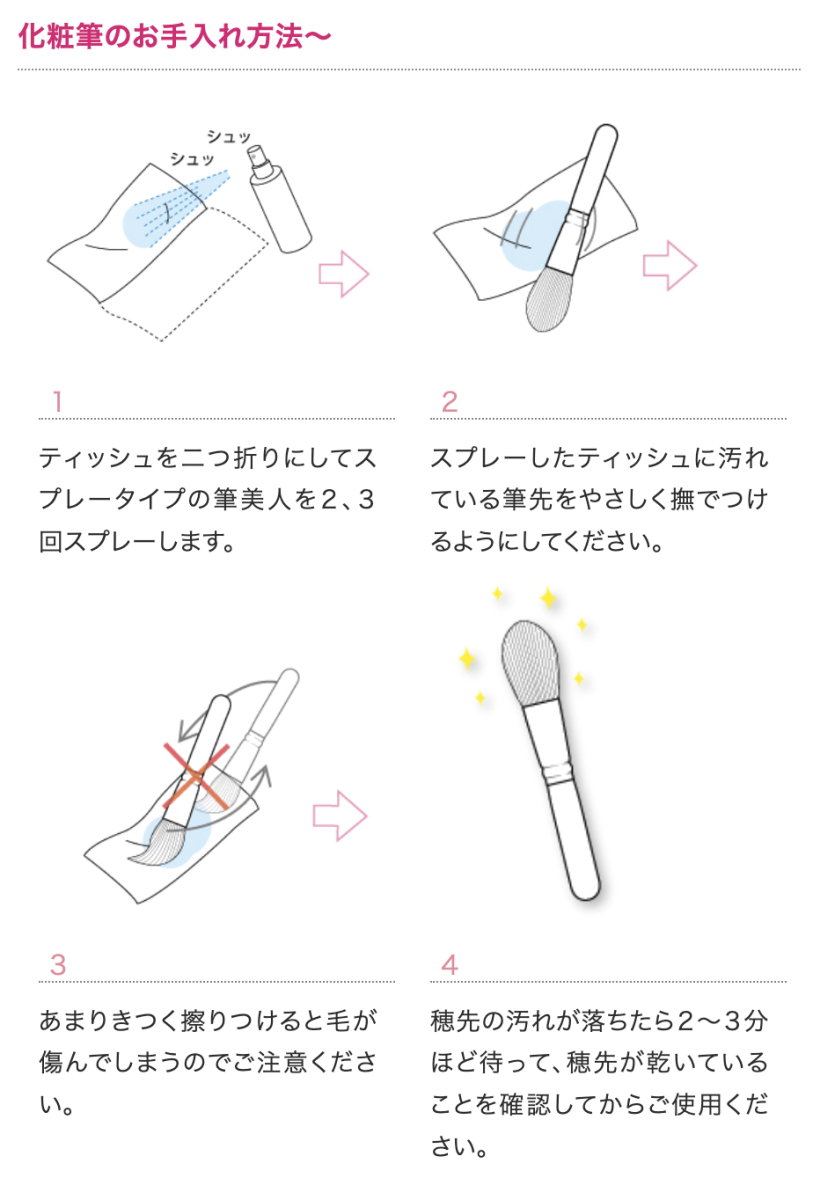 化粧筆のお手入れ方法〜

シュッ
シュッ

1

ティッシュを二つ折りにしてスプレータイプの筆美人を2、3回スプレーします。

2

スプレーしたティッシュに汚れている筆先をやさしく撫でつけるようにしてください。

3

あまりきつく擦りつけると毛が傷んでしまうのでご注意ください。

4

穂先の汚れが落ちたら2〜3分ほど待って、穂先が乾いていることを確認してからご使用ください。